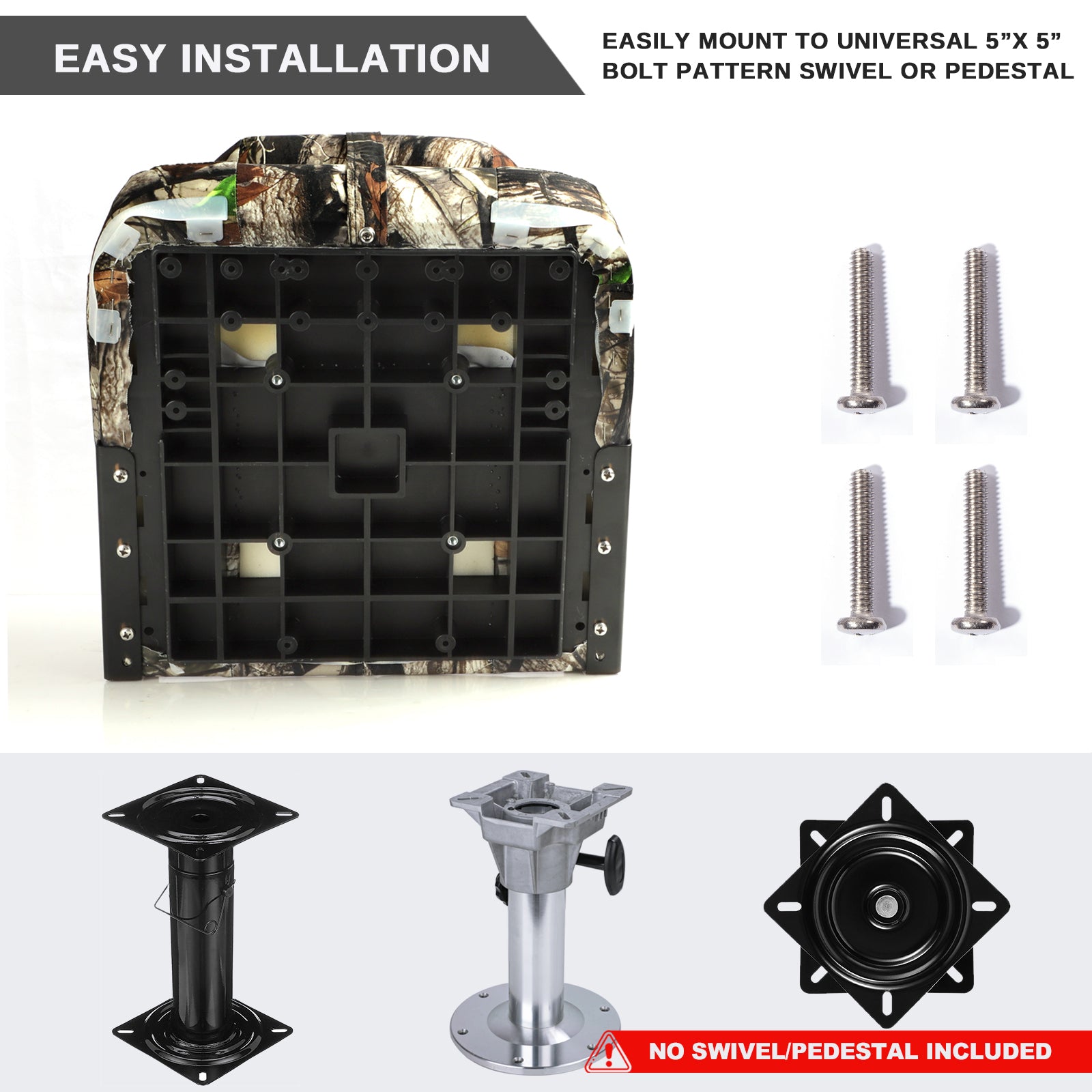 EASY INSTALLATION

EASILY MOUNT TO UNIVERSAL 5”X 5” BOLT PATTERN SWIVEL OR PEDESTAL

NO SWIVEL/PEDESTAL INCLUDED