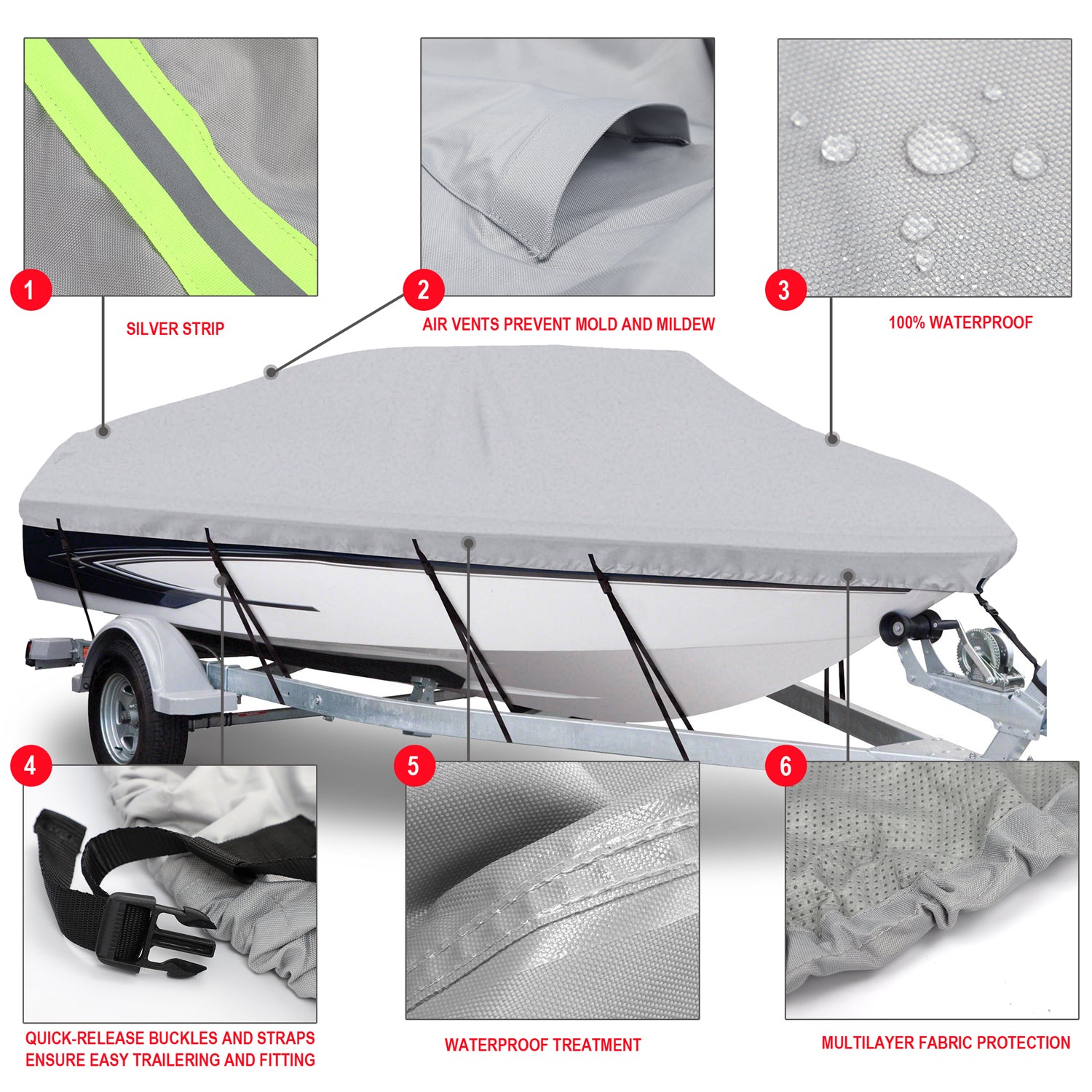 1
SILVER STRIP

2
AIR VENTS PREVENT MOLD AND MILDEW

3
100% WATERPROOF

4
QUICK-RELEASE BUCKLES AND STRAPS ENSURE EASY TRAILERING AND FITTING

5
WATERPROOF TREATMENT

6
MULTILAYER FABRIC PROTECTION