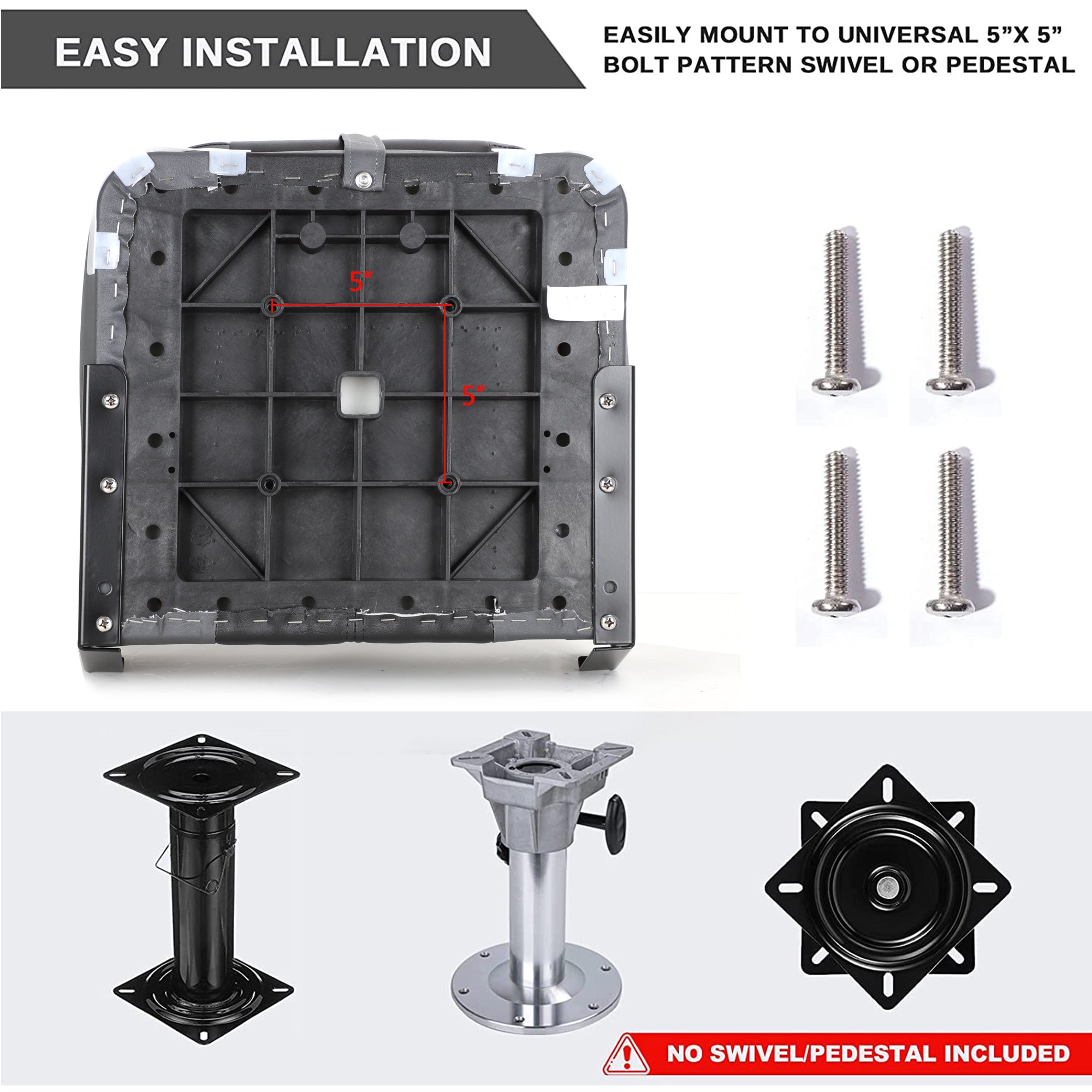 EASY INSTALLATION

EASILY MOUNT TO UNIVERSAL 5”X 5” BOLT PATTERN SWIVEL OR PEDESTAL

5”

5”

NO SWIVEL/PEDESTAL INCLUDED